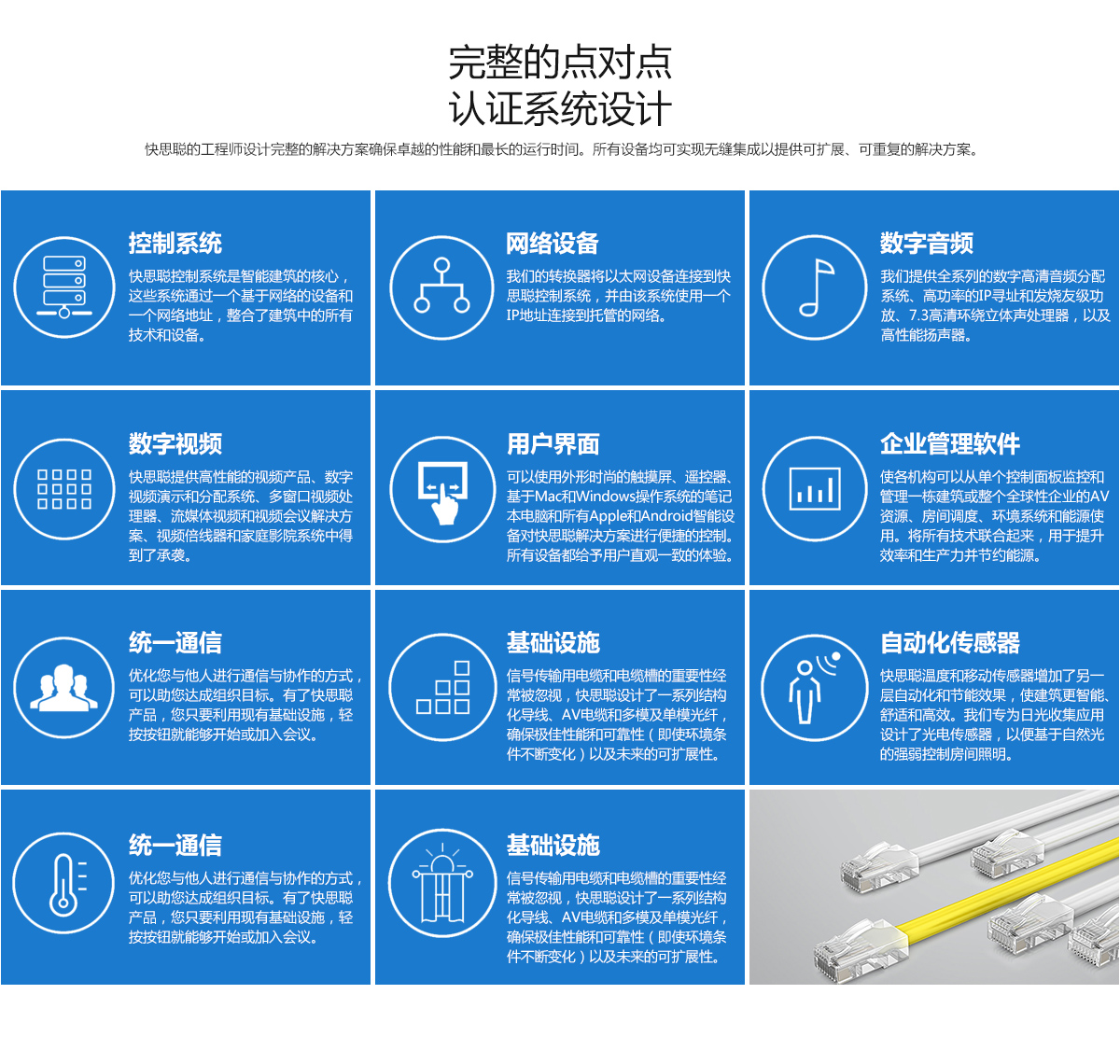 完整的点对点
认证系统设计

快思聪的工程师设计完整的解决方案确保卓越的性能和最长的运行时间。所有设备均可实现无缝集成以提供可扩展、可重复的解决方案。

控制系统

快思聪控制系统是智能建筑的核心，这些系统通过一个基于网络的设备和一个网络地址，整合了建筑中的所有技术和设备。

网络设备

我们的转换器将以太网设备连接到快思聪控制系统，并由该系统使用一个IP地址连接到托管的网络。

数字音频

我们提供全系列的数字高清音频分配系统、高功率的IP寻址和发烧友级功放、7.3高清环绕立体声处理器，以及高性能扬声器。

数字视频

快思聪提供高性能的视频产品、数字视频演示和分配系统、多窗口视频处理器、流媒体视频和视频会议解决方案、视频倍线器和家庭影院系统中得到了承袭。

用户界面

可以使用外形时尚的触摸屏、遥控器、基于Mac和Windows操作系统的笔记本电脑和所有Apple和Android智能设备对快思聪解决方案进行便捷的控制。所有设备都给予用户直观一致的体验。

企业管理软件

使各机构可以从单个控制面板监控和管理一栋建筑或整个全球性企业的AV资源、房间调度、环境系统和能源使用。将所有技术联合起来，用于提升效率和生产力并节约能源。

统一通信

优化您与他人进行通信与协作的方式，可以助您达成组织目标。有了快思聪产品，您只要利用现有基础设施，轻按按钮就能够开始或加入会议。

基础设施

信号传输用电缆和电缆槽的重要性经常被忽视，快思聪设计了一系列结构化导线、AV电缆和多模及单模光纤，确保极佳性能和可靠性（即使环境条件不断变化）以及未来的可扩展性。

自动化传感器

快思聪温度和移动传感器增加了另一层自动化和节能效果，使建筑更智能、舒适和高效。我们专为日光收集应用设计了光电传感器，以便基于自然光的强弱控制房间照明。

统一通信

优化您与他人进行通信与协作的方式，可以助您达成组织目标。有了快思聪产品，您只要利用现有基础设施，轻按按钮就能够开始或加入会议。

基础设施

信号传输用电缆和电缆槽的重要性经常被忽视，快思聪设计了一系列结构化导线、AV电缆和多模及单模光纤，确保极佳性能和可靠性（即使环境条件不断变化）以及未来的可扩展性。