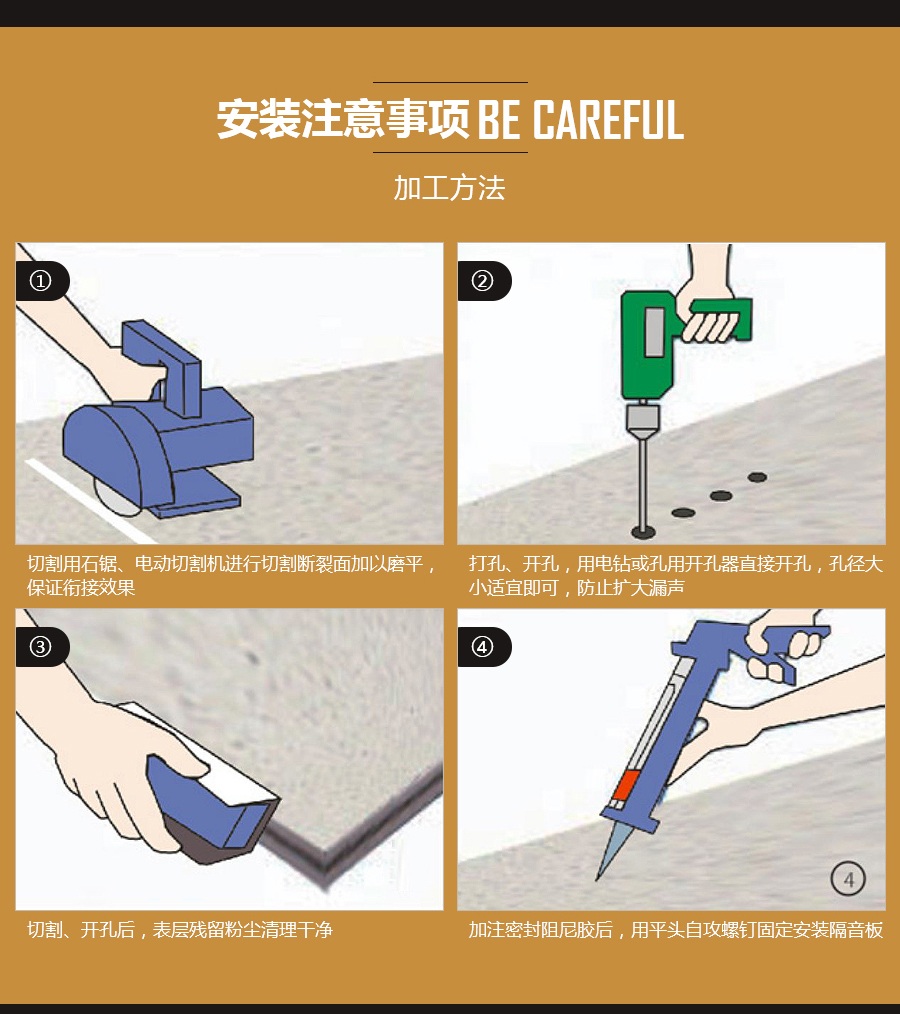 安装注意事项 BE CAREFUL

加工方法

①

切割用石锯、电动切割机进行切割断裂面加以磨平，保证衔接效果

②

打孔、开孔，用电钻或孔用开孔器直接开孔，孔径大小适宜即可，防止扩大漏声

③

切割、开孔后，表层残留粉尘清理干净

④

④

加注密封阻尼胶后，用平头自攻螺钉固定安装隔音板