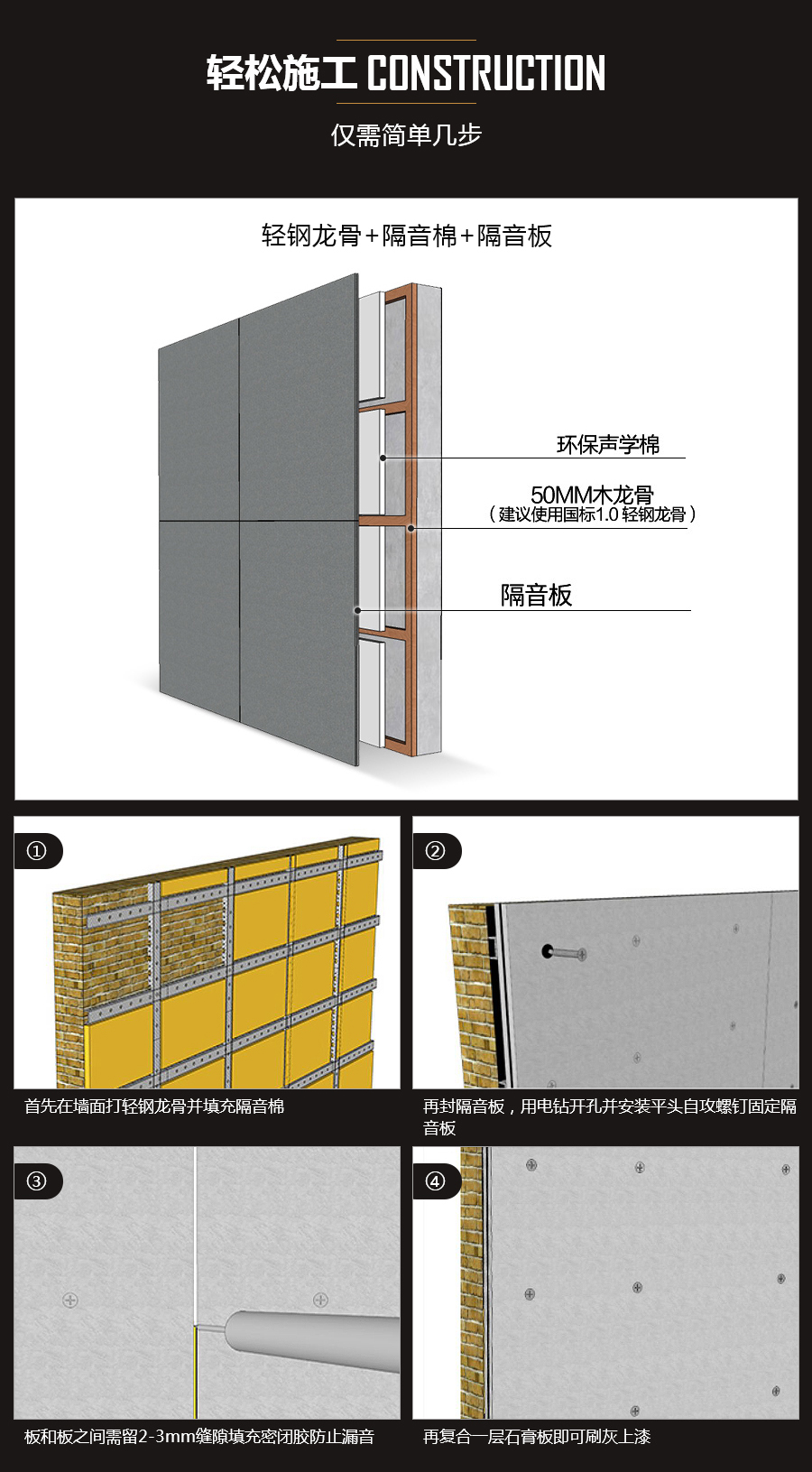 轻松施工 CONSTRUCTION

仅需简单几步

轻钢龙骨+隔音棉+隔音板

环保声学棉

50MM木龙骨
（建议使用国标1.0 轻钢龙骨）

隔音板

①

首先在墙面打轻钢龙骨并填充隔音棉

②

再封隔音板，用电钻开孔并安装平头自攻螺钉固定隔音板

③

板和板之间需留2-3mm缝隙填充密闭胶防止漏音

④

再复合一层石膏板即可刷灰上漆